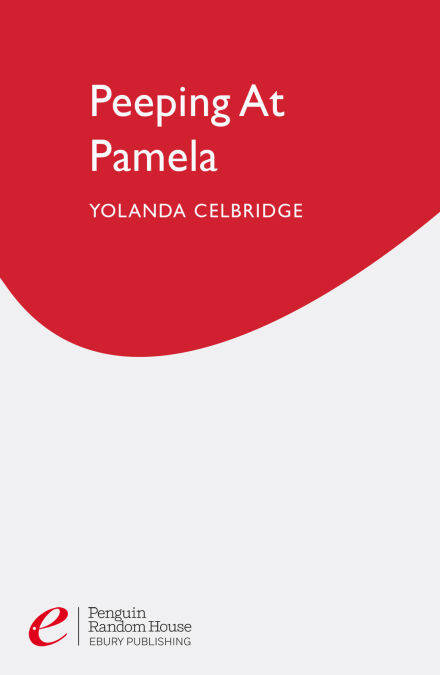 Peeping At Pamela

YOLANDA CELBRIDGE

e

Penguin
Random House
EBURY PUBLISHING