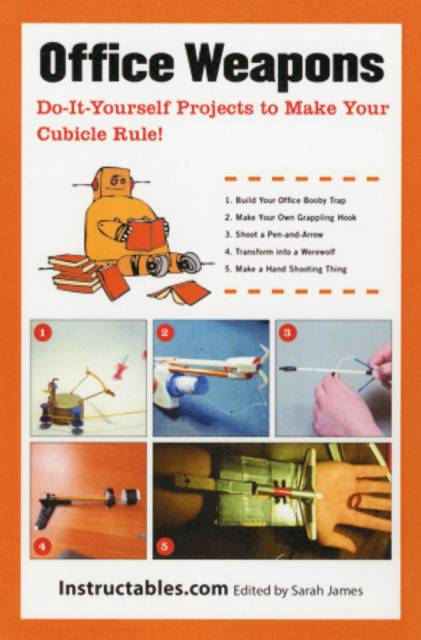 Office Weapons

Do-It-Yourself Projects to Make Your Cubicle Rule!

1. Build Your Office Booby Trap
2. Make Your Own Grappling Hook
3. Shoot a Pen-and-Arrow
4. Transform into a Werewolf
5. Make a Hand Shooting Thing

1

2

3

4

5

Instructables.com Edited by Sarah James