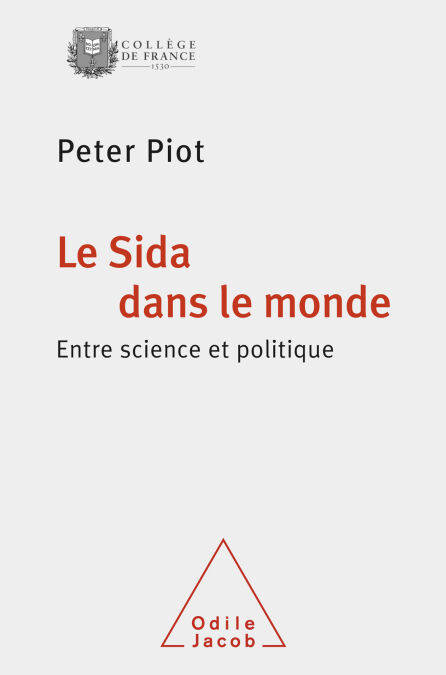 COLLÈGE
DE FRANCE
1530

Peter Piot

Le Sida
dans le monde

Entre science et politique

Odile
Jacob