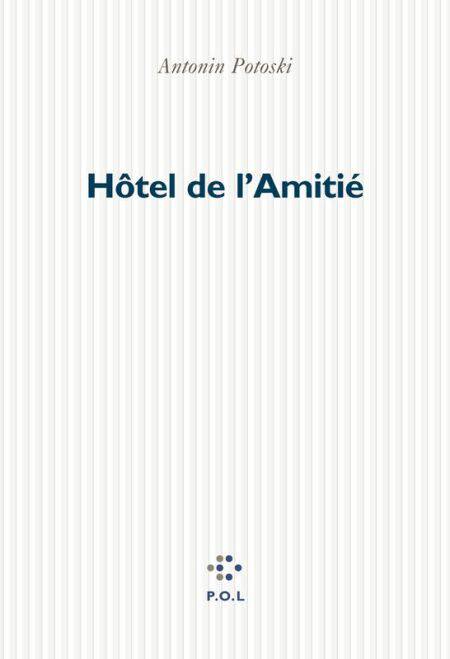 Antonin Potoski

Hôtel de l'Amitié

P.O.L