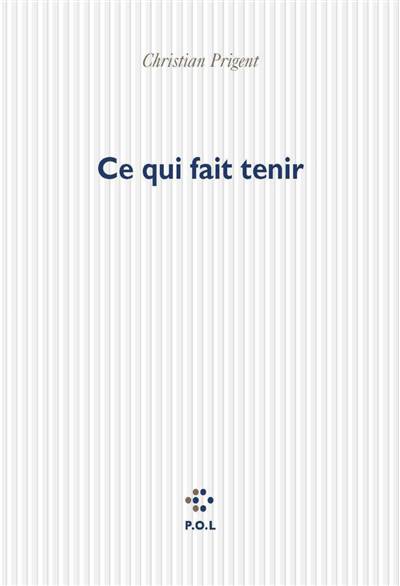 Christian Prigent

Ce qui fait tenir

P.O.L