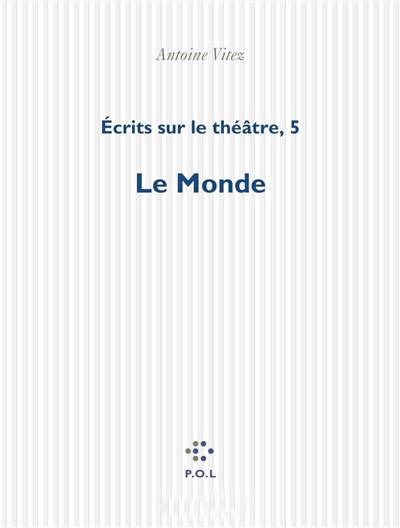 Antoine Vitez

Écrits sur le théâtre, 5

Le Monde

P.O.L